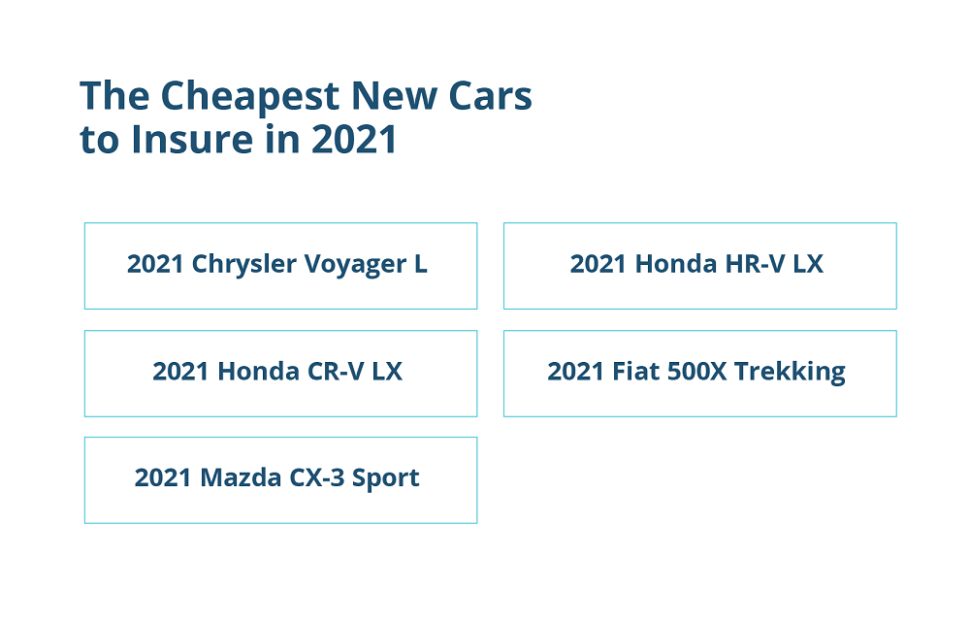 The Cheapest New Cars to Insure in 2021

2021 Chrysler Voyager L

2021 Honda HR-V LX

2021 Honda CR-V LX

2021 Fiat 500X Trekking

2021 Mazda CX-3 Sport